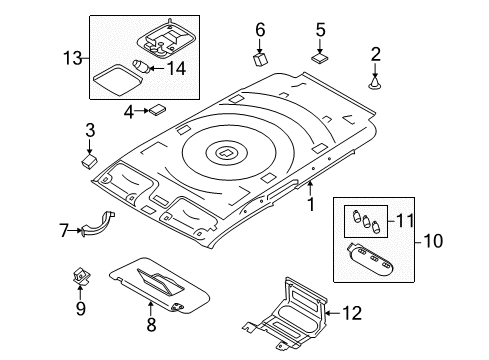 13
14
6
5
2
4
3
1
11
10
7
9
8
12