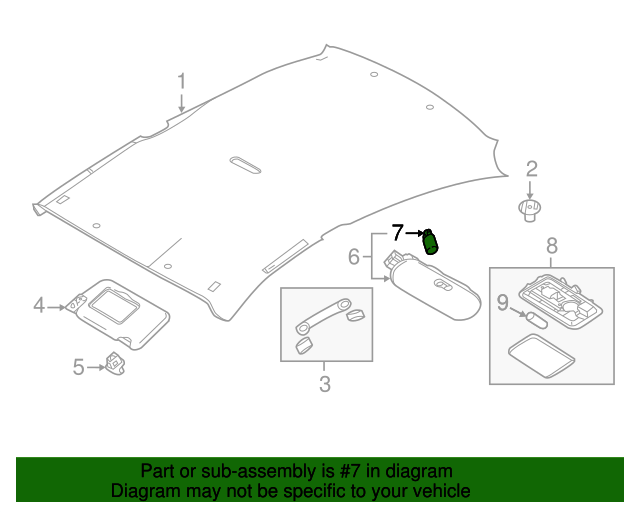 1
2
7
6
8
9
4
3
5

Part or sub-assembly is #7 in diagram
Diagram may not be specific to your vehicle