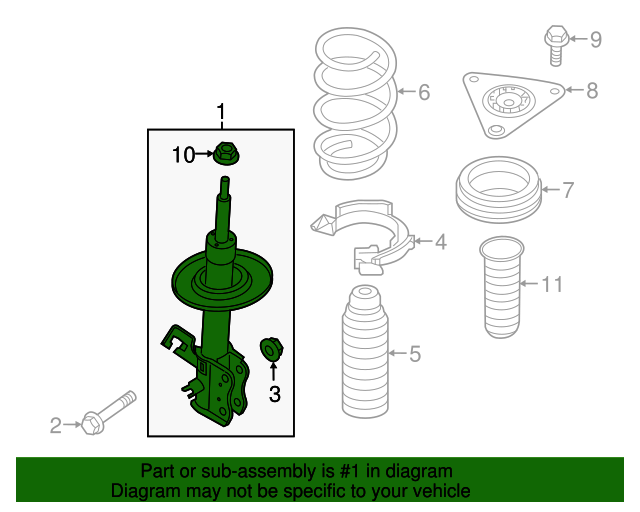 1
10
3
2
6
4
5
9
8
7
11

Part or sub-assembly is #1 in diagram
Diagram may not be specific to your vehicle