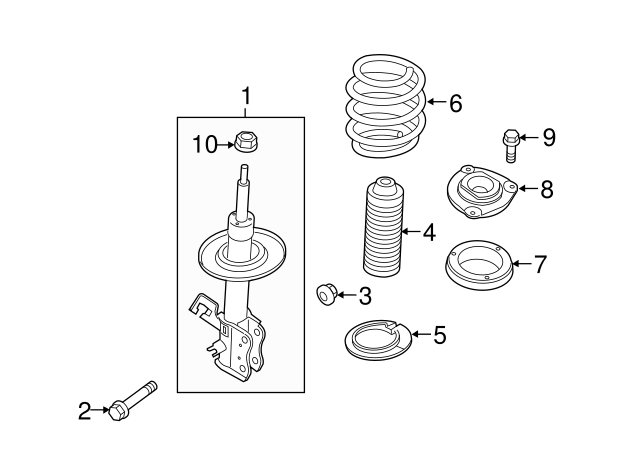 1
10
6
9
8
4
7
3
5
2