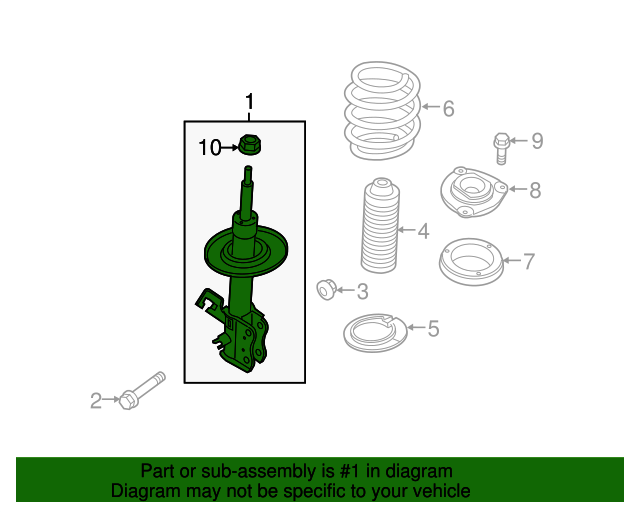 1
10
6
9
8
4
7
3
5
2

Part or sub-assembly is #1 in diagram
Diagram may not be specific to your vehicle