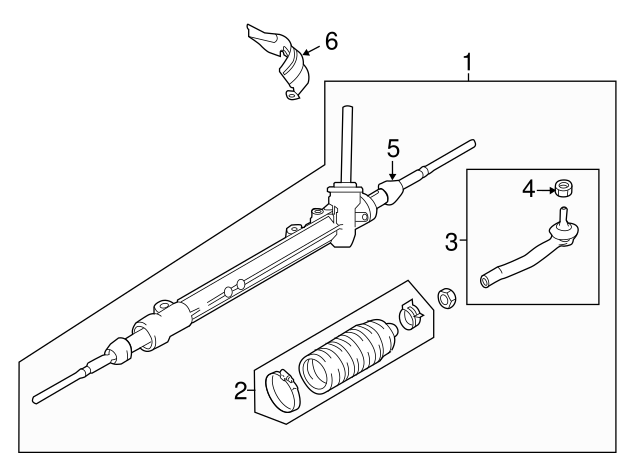 6
1
5
4
3
2