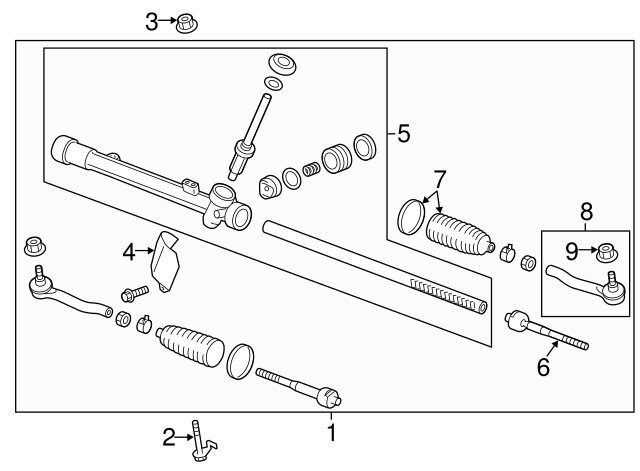 3
5
7
8
4
9
6
1
2