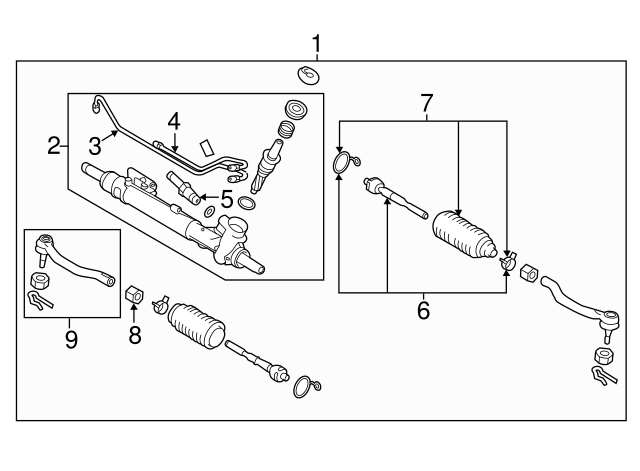 1
2
3
4
5
7
6
9
8