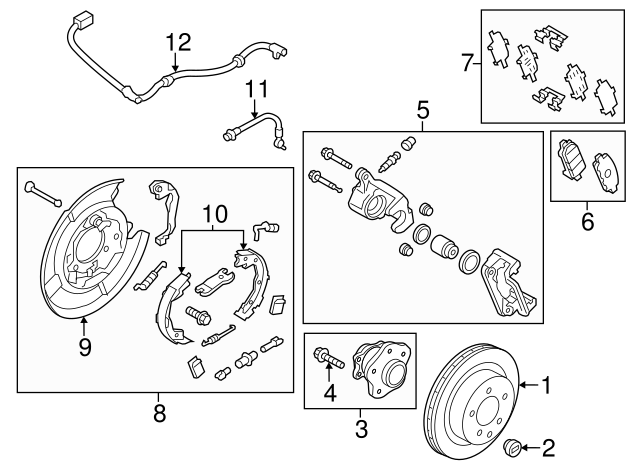 12
11
7
5
6
10
9
8
4
3
1
2