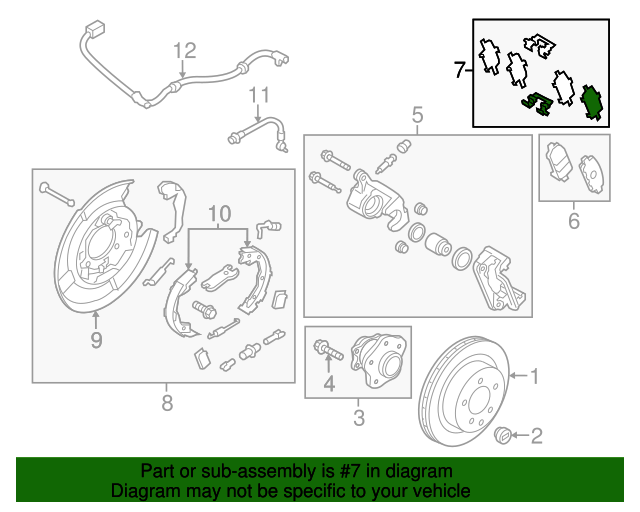 12

11

7

5

6

10

9

8

4

3

1

2

Part or sub-assembly is #7 in diagram
Diagram may not be specific to your vehicle