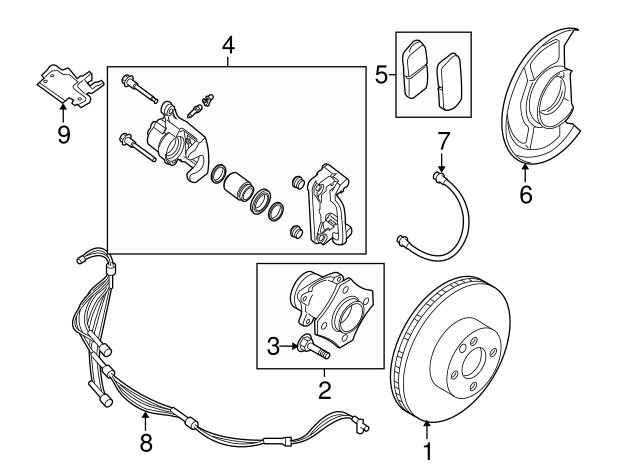 4
5
9
7
6
3
2
8
1