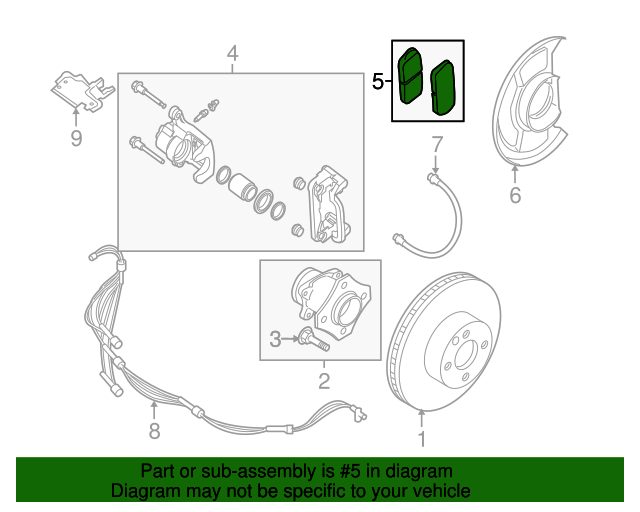 4
5
9
7
6
3
2
8
1
Part or sub-assembly is #5 in diagram
Diagram may not be specific to your vehicle