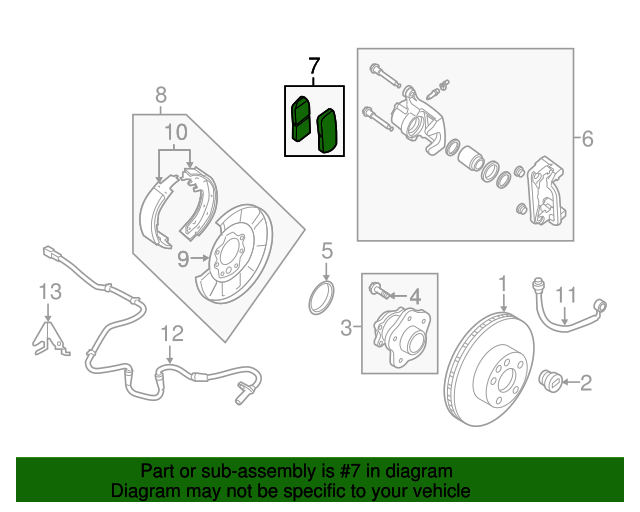 7
8
10
6
9
5
13
4
1
11
3
12
2

Part or sub-assembly is #7 in diagram
Diagram may not be specific to your vehicle