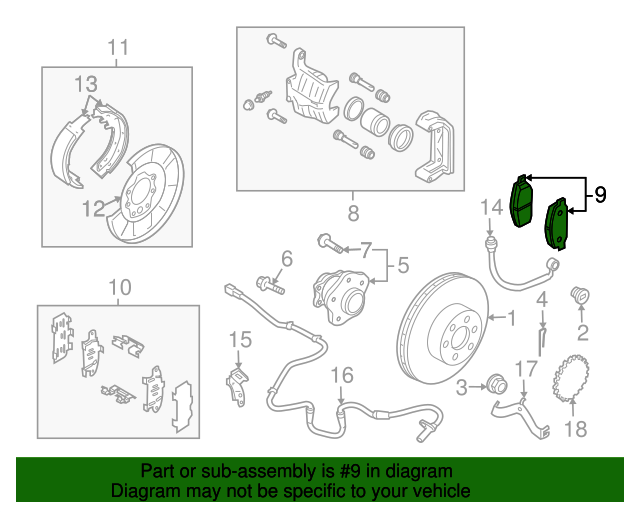 11
13
12
8
9
14
7
5
6
10
1
4
2
15
16
3
17
18

Part or sub-assembly is #9 in diagram
Diagram may not be specific to your vehicle