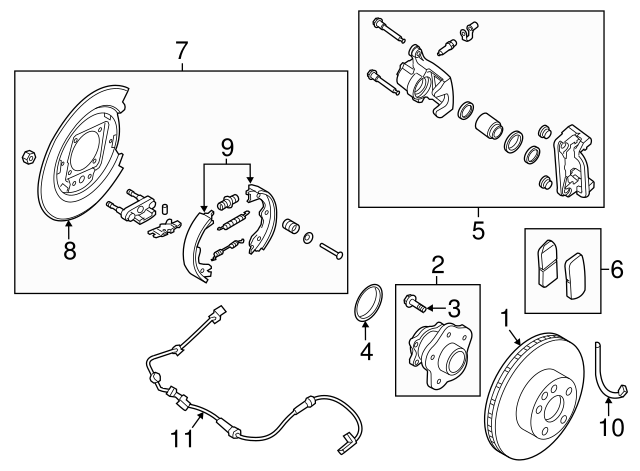 7
9
8
5
6
2
3
4
1
10
11