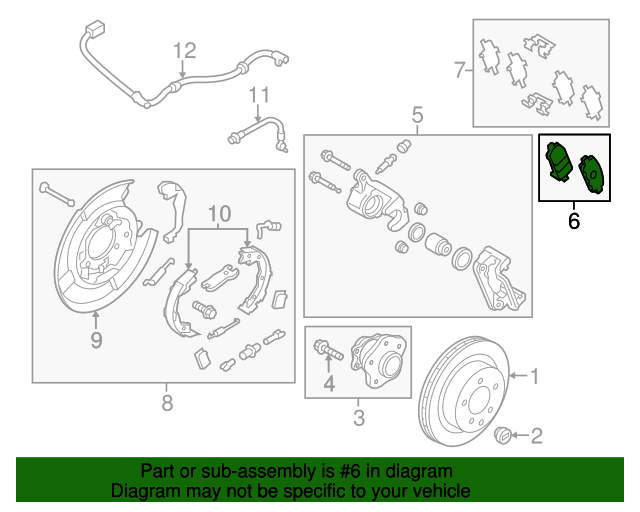 12

11

7

5

6

10

9

8

4

3

1

2

Part or sub-assembly is #6 in diagram
Diagram may not be specific to your vehicle