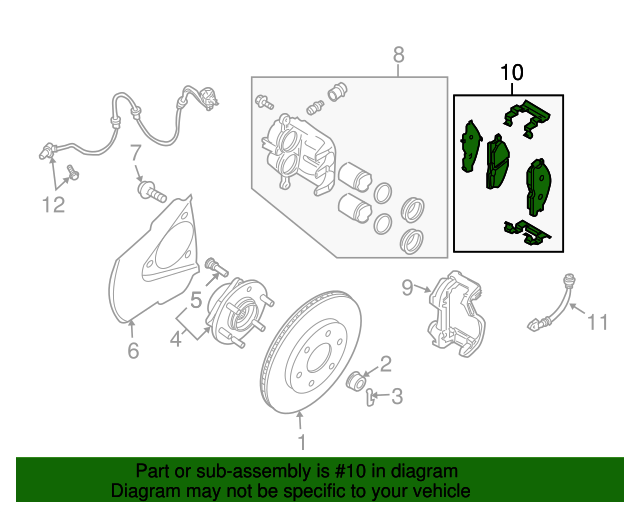 8

10

7

12

5

4

6

9

11

2

3

1

Part or sub-assembly is #10 in diagram
Diagram may not be specific to your vehicle