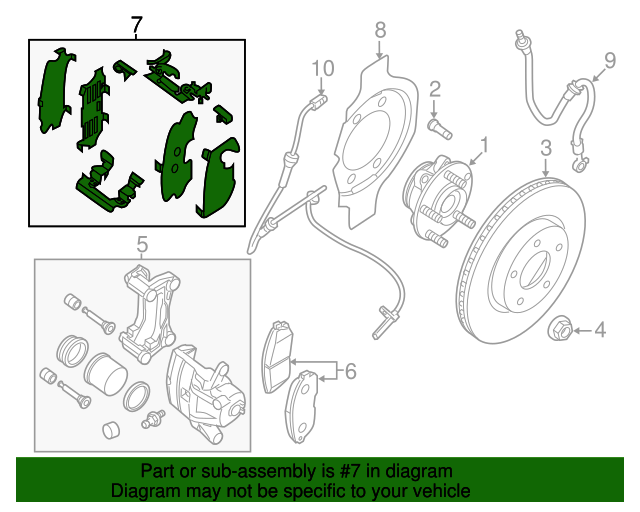 7
8
10
2
9
1
3
5
4
6

Part or sub-assembly is #7 in diagram
Diagram may not be specific to your vehicle