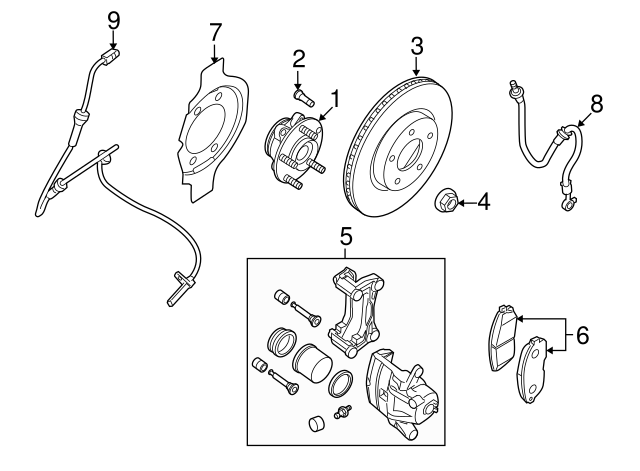 9
7
2
1
3
8
4
5
6