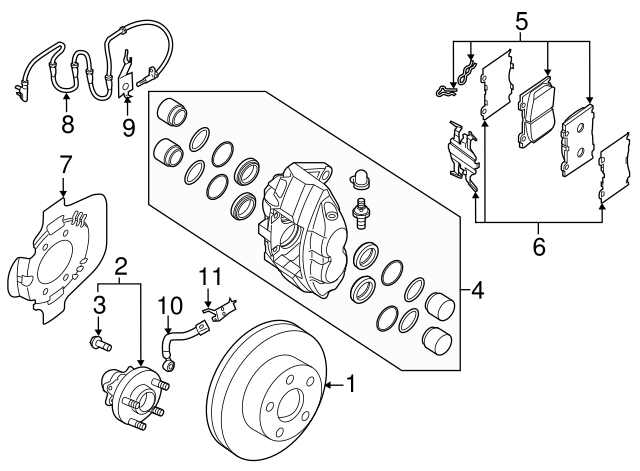 5
8
9
7
6
2
11
3
10
4
1