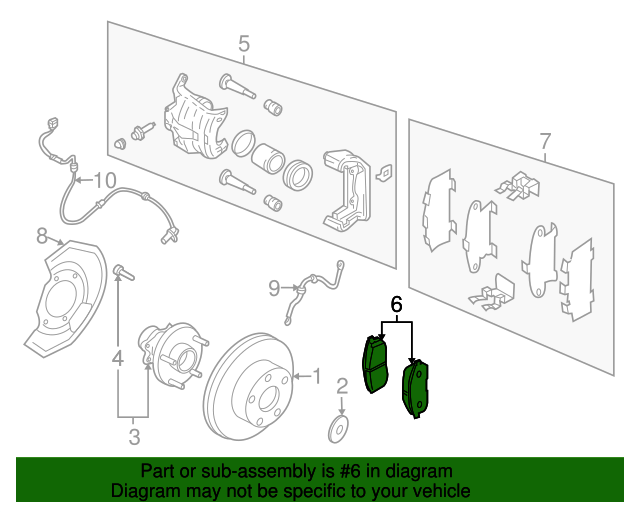 5

7

10

8

9

6

4

1

2

3

Part or sub-assembly is #6 in diagram
Diagram may not be specific to your vehicle