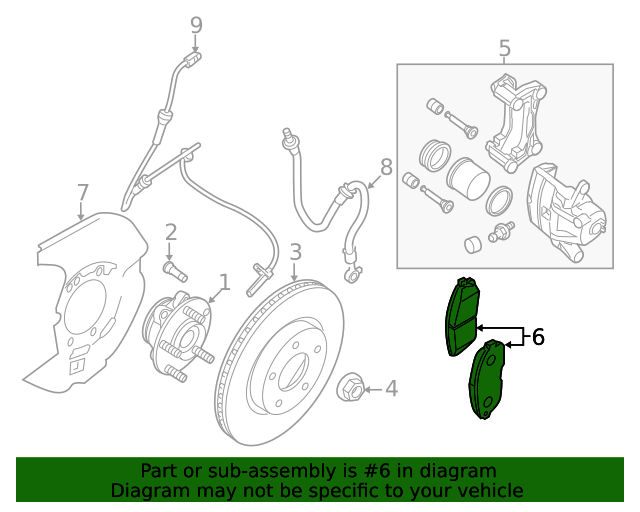 9
5
8
7
2
3
1
6
4
Part or sub-assembly is #6 in diagram
Diagram may not be specific to your vehicle