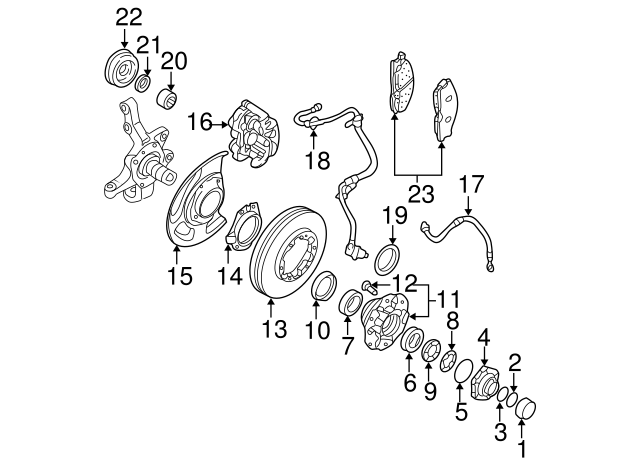 22
21
20
16
18
23
17
19
15
14
13
10
12
11
7
8
4
2
6
9
5
3
1