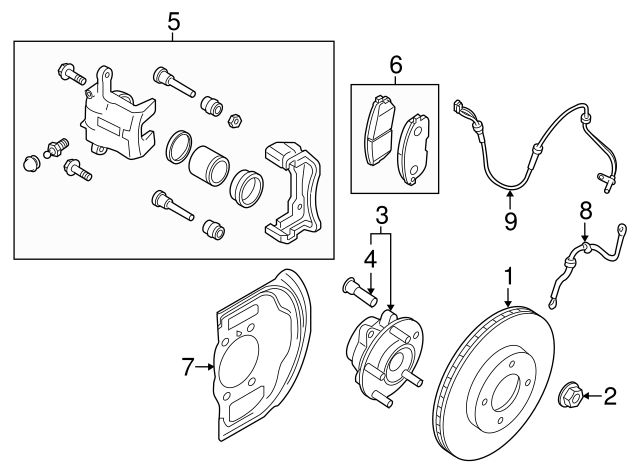 5
6
9
8
3
4
1
7
2