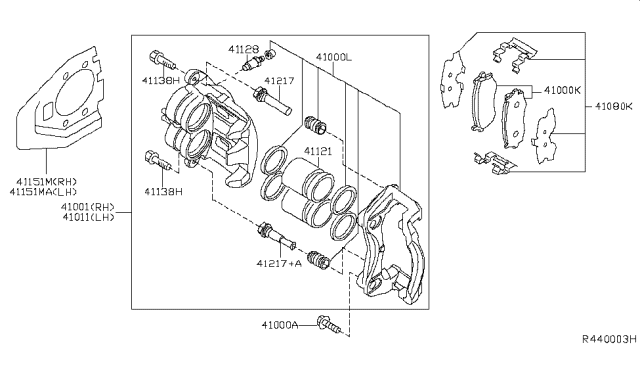 41128
41000L
41138H
41217
41000K
41080K
41121
41151M(RH)
41151MA(LH)
41138H
41001(RH)
41011(LH)
41217+A
41000A
R440003H