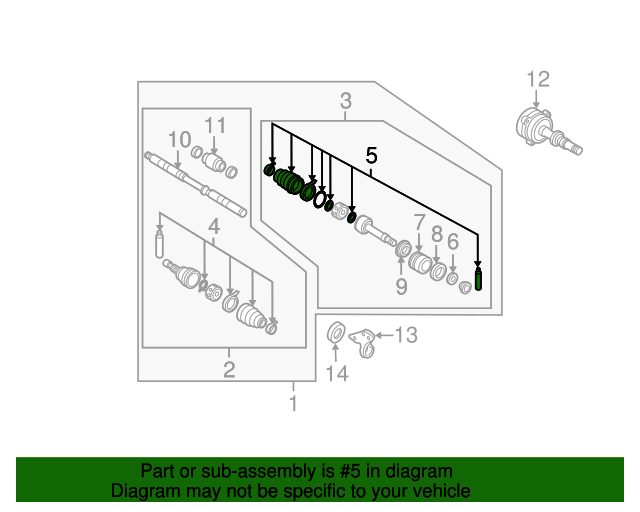 12
3
11
10
5
4
7
8
6
9
13
14
2
1

Part or sub-assembly is #5 in diagram
Diagram may not be specific to your vehicle