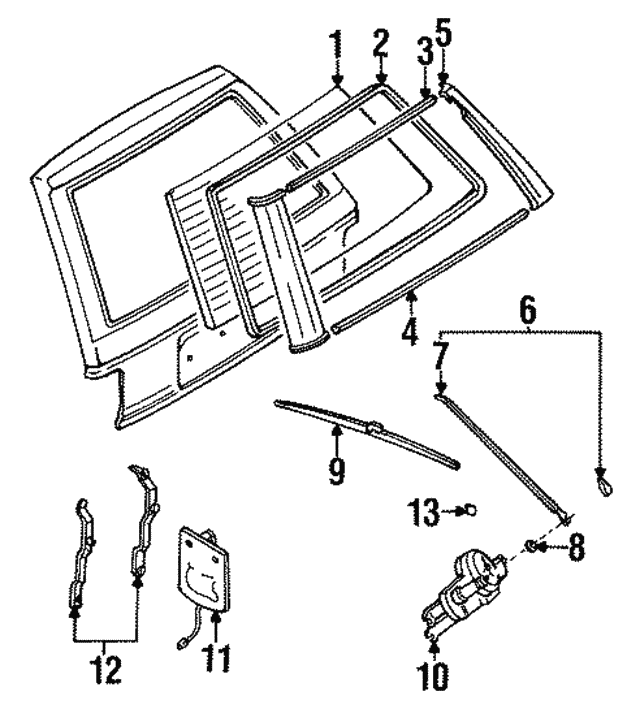 1
2
3
5
4
6
7
9
13
8
12
11
10