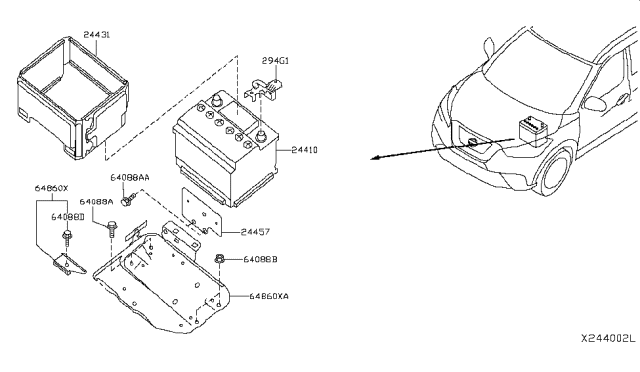 24431

294G1

24410

64088AA

64860X

64088A

64088D

24457

64088B

64860XA

X244002L