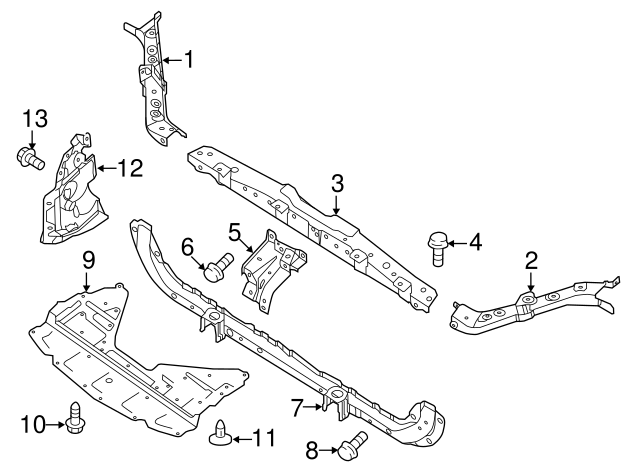 1
13
12
3
5
6
4
2
9
7
10
11
8