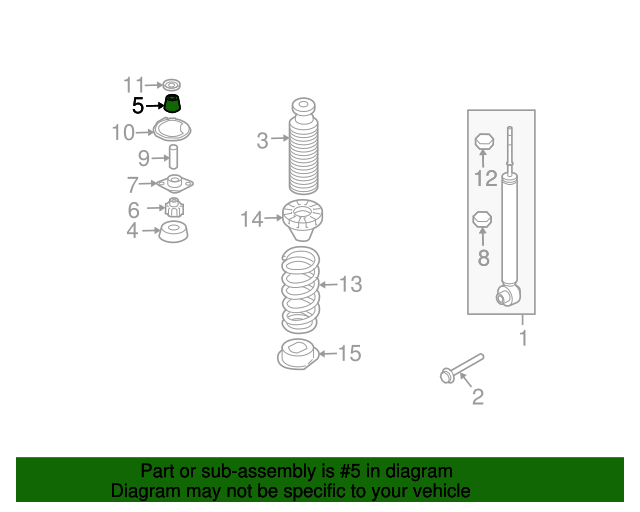 11
5
10
9
7
6
4
3
14
13
15
12
8
1
2

Part or sub-assembly is #5 in diagram
Diagram may not be specific to your vehicle