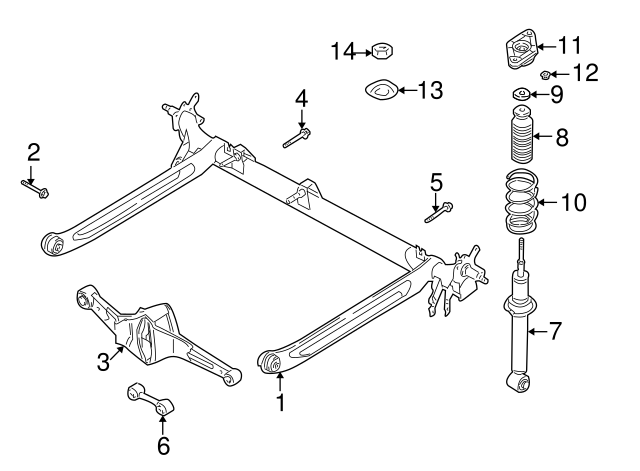 14
11
12
13
9
4
8
2
5
10
7
3
1
6