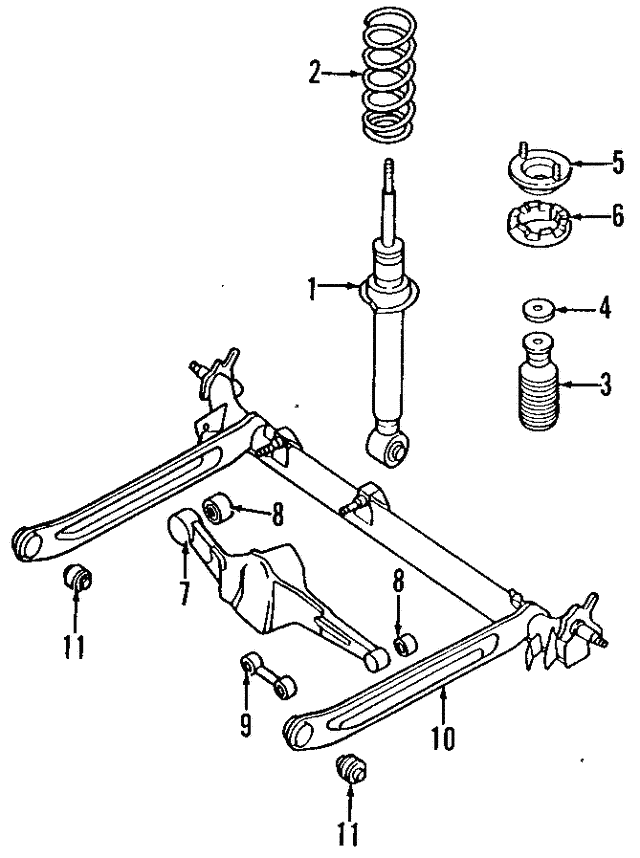 2
5
6
1
4
3
8
7
8
11
9
10
11