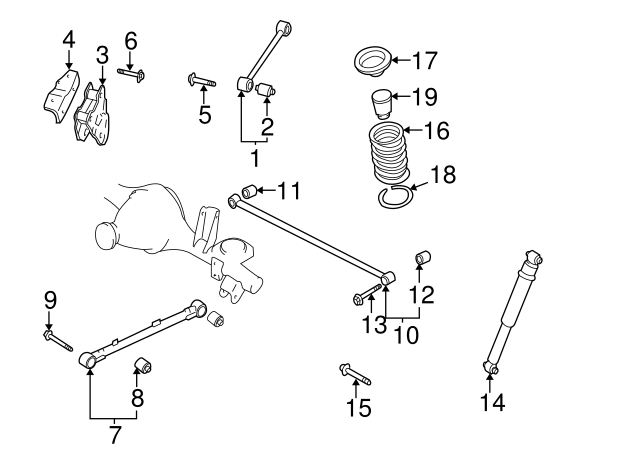 4
3
6
5
2
1
17
19
16
18
11
12
13
10
9
8
7
15
14