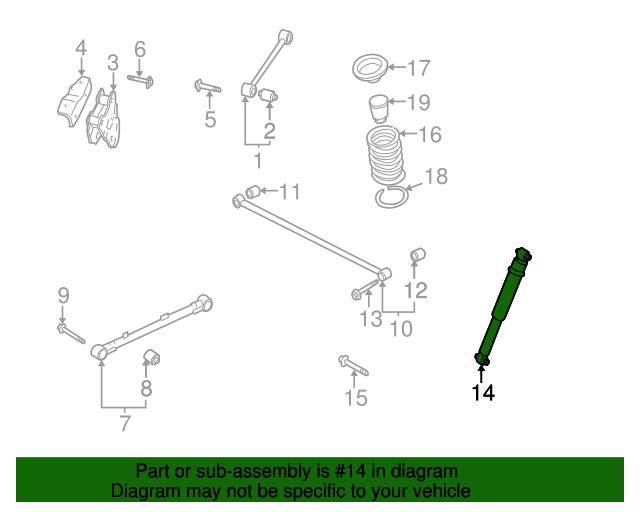 4
3
6
5
2
1
17
19
16
18
11
12
13
10
9
8
7
15
14

Part or sub-assembly is #14 in diagram
Diagram may not be specific to your vehicle