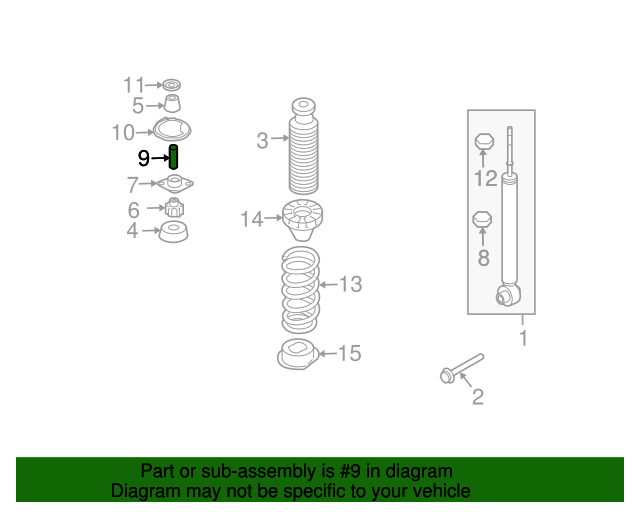 11
5
10
9
7
6
4
3
14
13
15
12
8
1
2

Part or sub-assembly is #9 in diagram
Diagram may not be specific to your vehicle