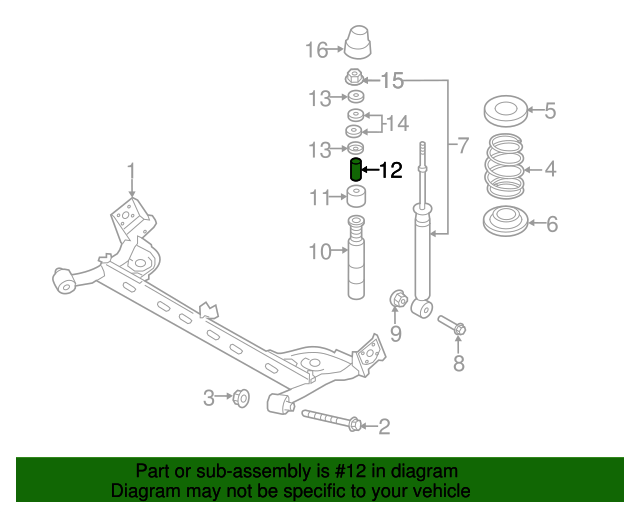 16
15
13
14
13
12
11
10
7
5
4
6
1
9
8
3
2

Part or sub-assembly is #12 in diagram
Diagram may not be specific to your vehicle