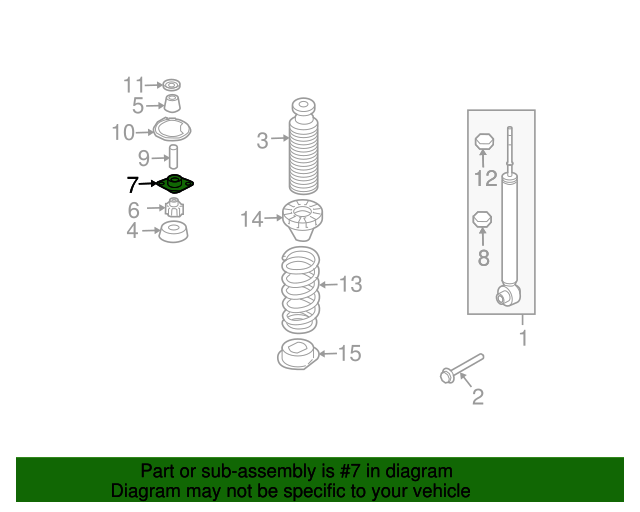 11
5
10
9
7
6
4
3
14
13
15
12
8
1
2

Part or sub-assembly is #7 in diagram
Diagram may not be specific to your vehicle