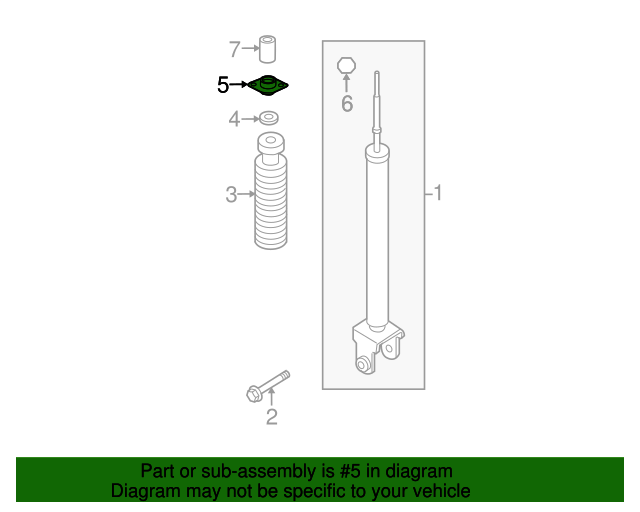 7
5
4
3
6
1
2

Part or sub-assembly is #5 in diagram
Diagram may not be specific to your vehicle