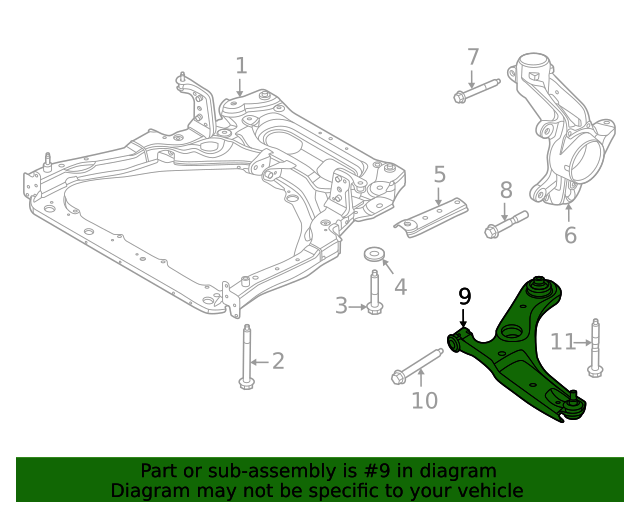 1
7
5
8
6
4
3
9
11
2
10

Part or sub-assembly is #9 in diagram
Diagram may not be specific to your vehicle