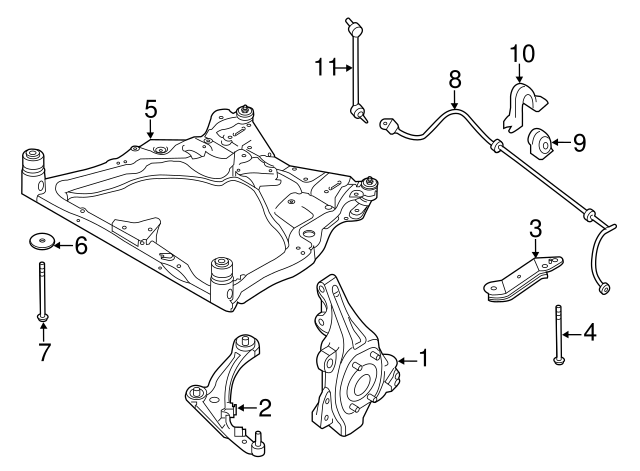 11
10
8
5
9
6
3
7
4
1
2