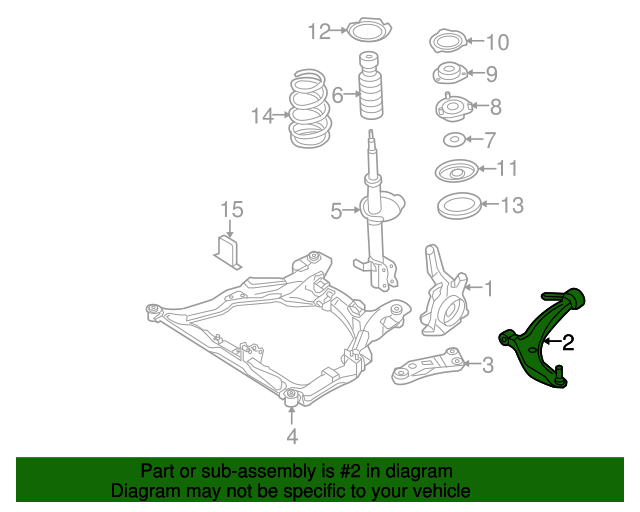 12
10
9
6
8
14
7
11
5
13
15
1
2
3
4

Part or sub-assembly is #2 in diagram
Diagram may not be specific to your vehicle