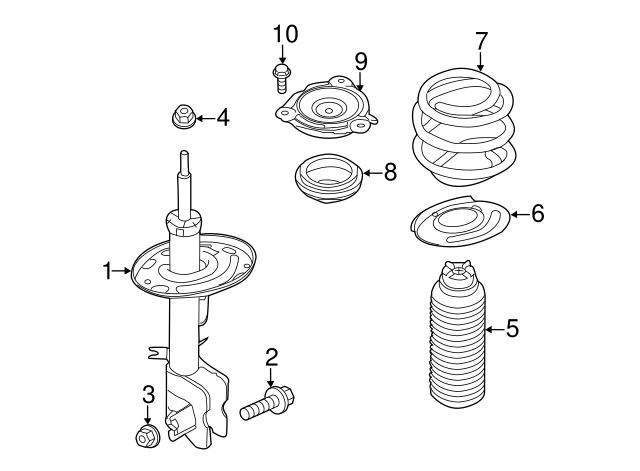 10
9
7
4
8
6
1
5
2
3