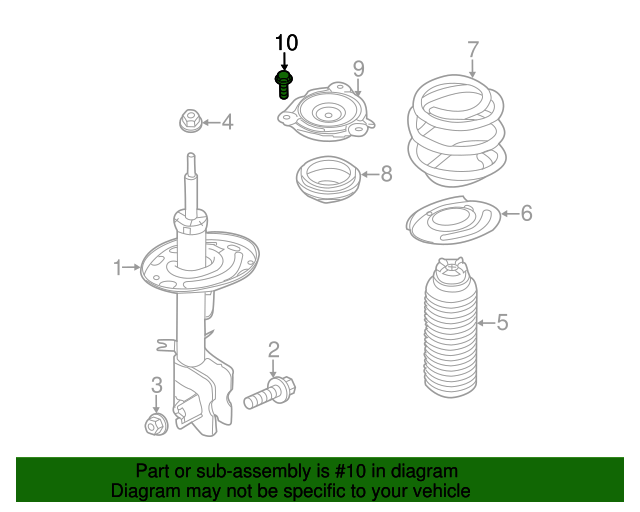 10
9
7
4
8
6
1
5
2
3

Part or sub-assembly is #10 in diagram
Diagram may not be specific to your vehicle