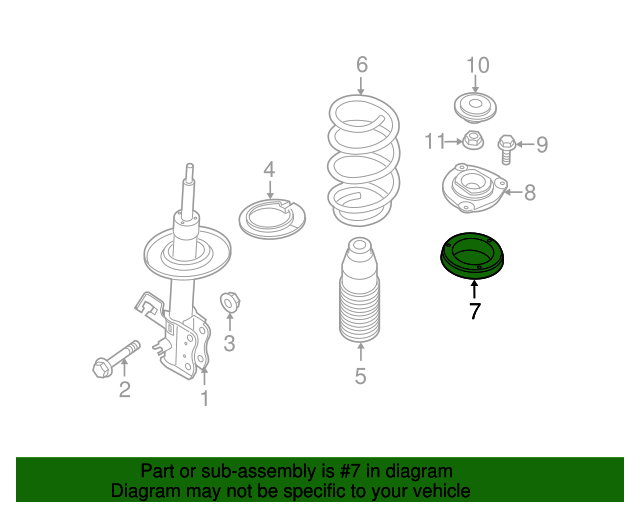 6
10
11
9
4
8
7
3
5
2
1

Part or sub-assembly is #7 in diagram
Diagram may not be specific to your vehicle