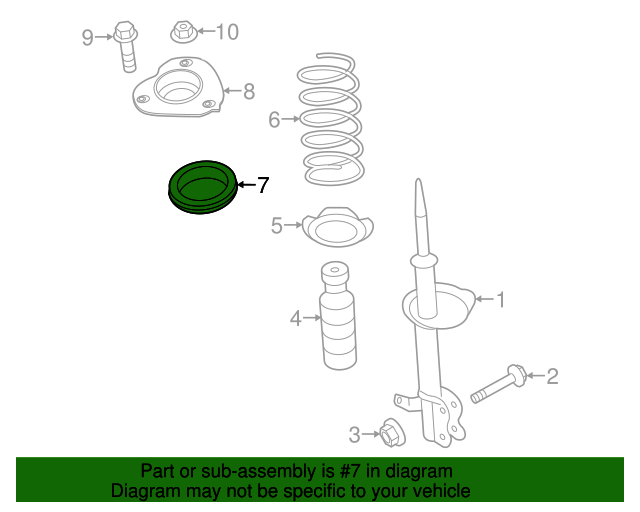 9
10
8
6
7
5
1
4
2
3

Part or sub-assembly is #7 in diagram
Diagram may not be specific to your vehicle