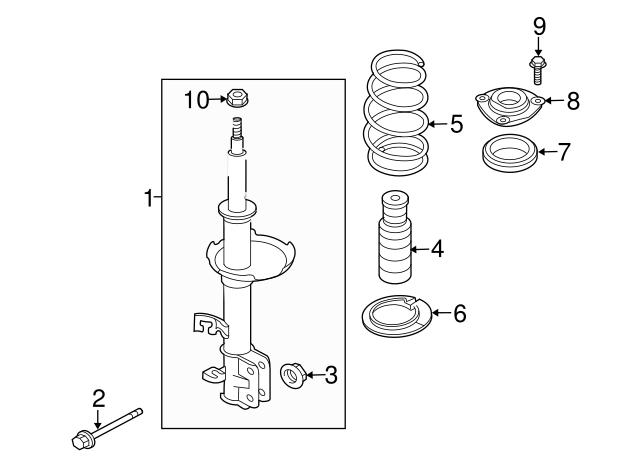 9
10
8
5
7
1
4
6
3
2