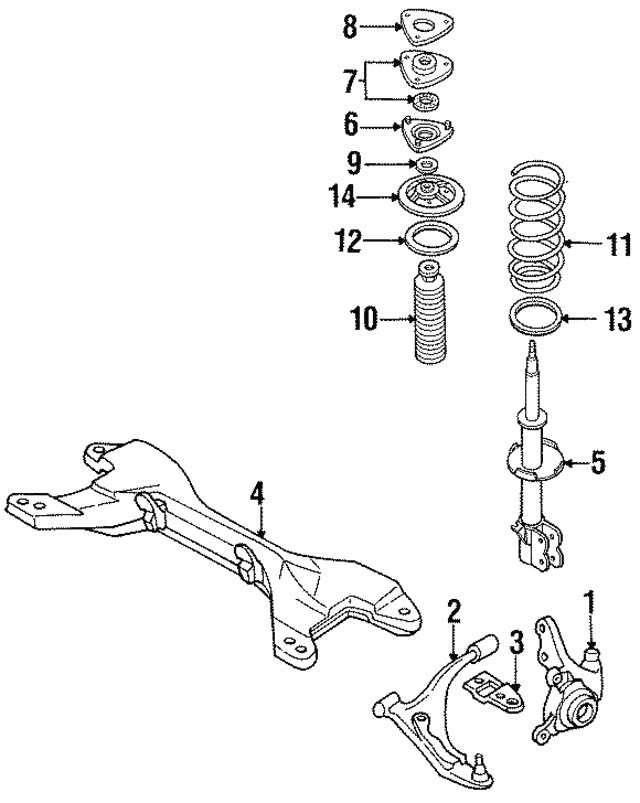 8
7
6
9
14
12
10
11
13
5
4
2
3
1