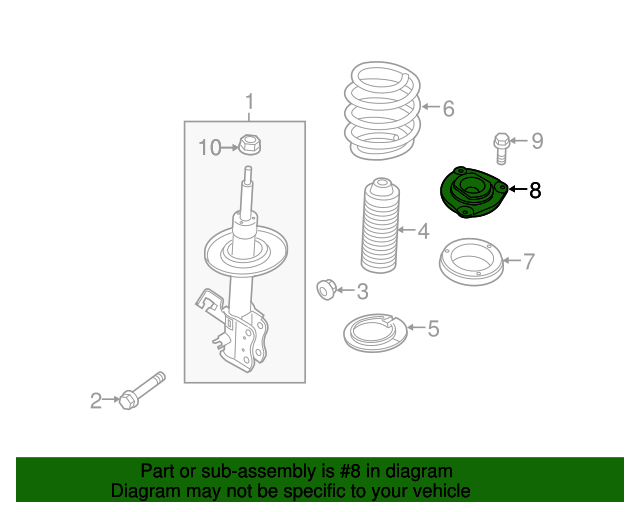 1
10
6
9
8
4
7
3
5
2

Part or sub-assembly is #8 in diagram
Diagram may not be specific to your vehicle