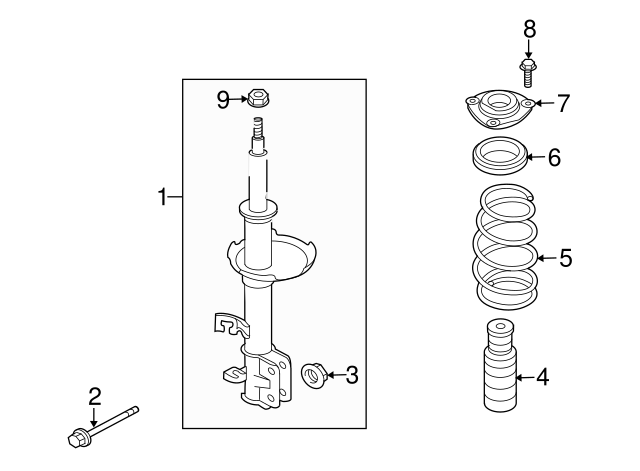 8
9
7
6
1
5
3
4
2