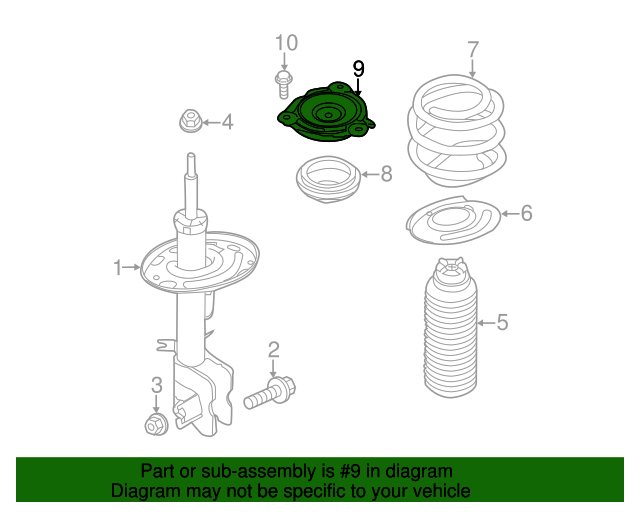 10
9
7
4
8
6
1
5
2
3

Part or sub-assembly is #9 in diagram
Diagram may not be specific to your vehicle